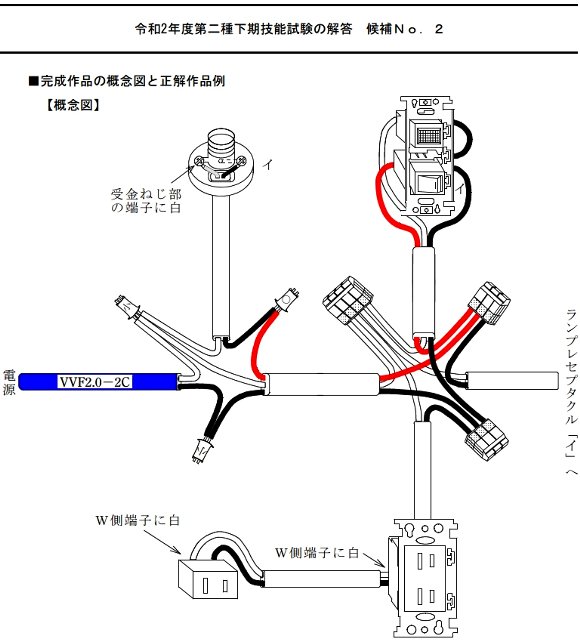 令和2年度第二種下期技能試験の解答　候補No．2

■完成作品の概念図と正解作品例

【概念図】

イ

受金ねじ部の端子に白

イ

電源

VVF2.0－2C

ランプレセプタクル「イ」へ

W側端子に白

W側端子に白